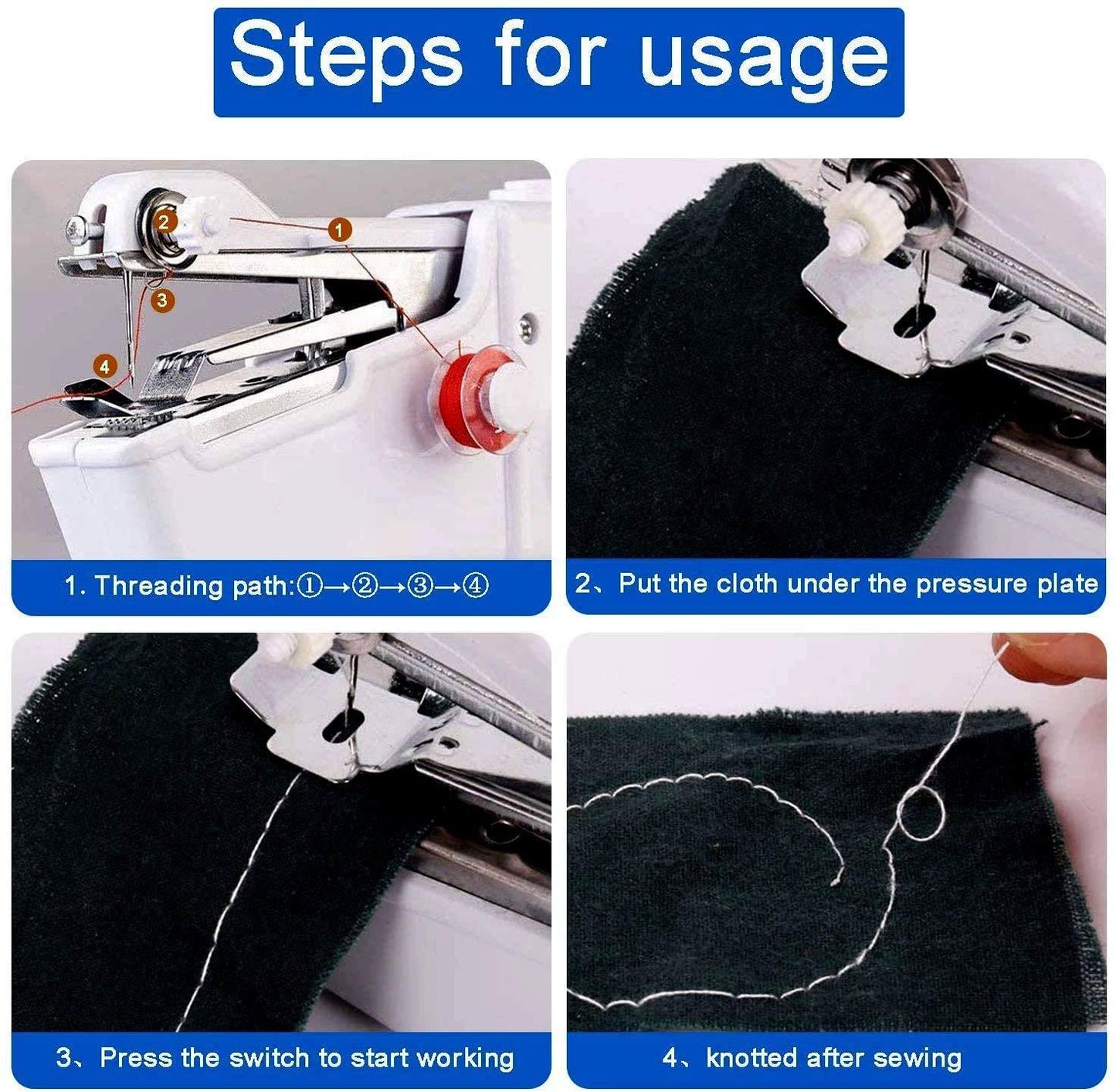 Steps for usage

2

1

3

4

1. Threading path:①→②→③→④

2、Put the cloth under the pressure plate

3、Press the switch to start working

4、knotted after sewing