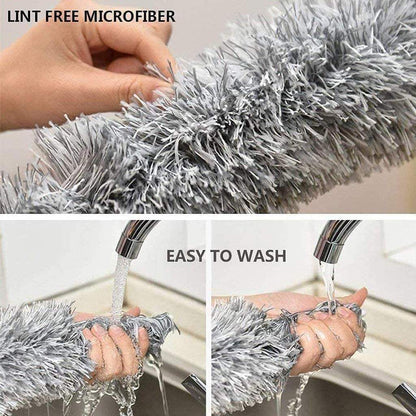 LINT FREE MICROFIBER

EASY TO WASH